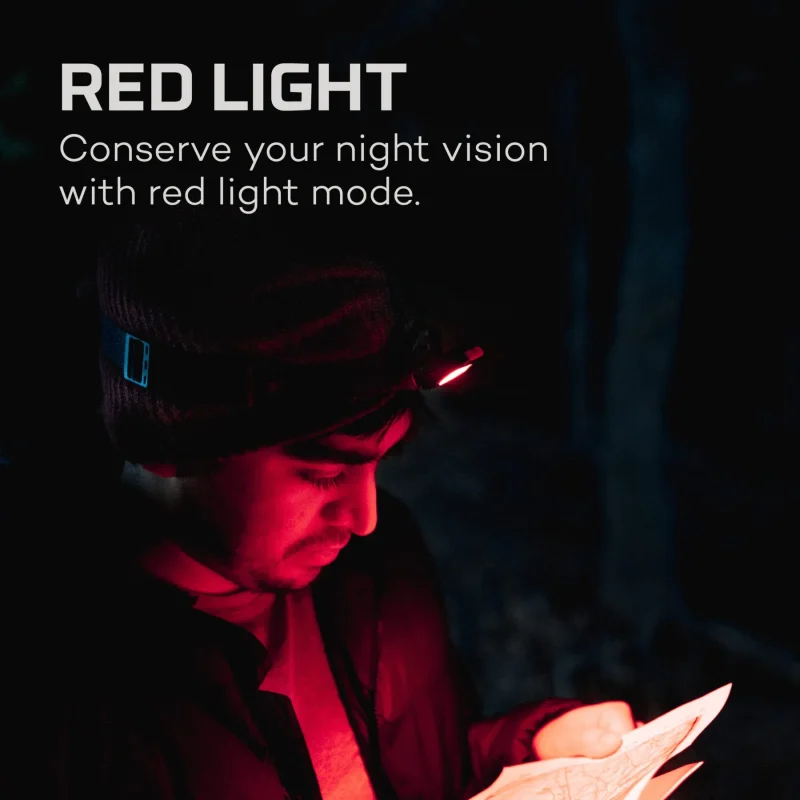 RED LIGHT
Conserve your night vision with red light mode.