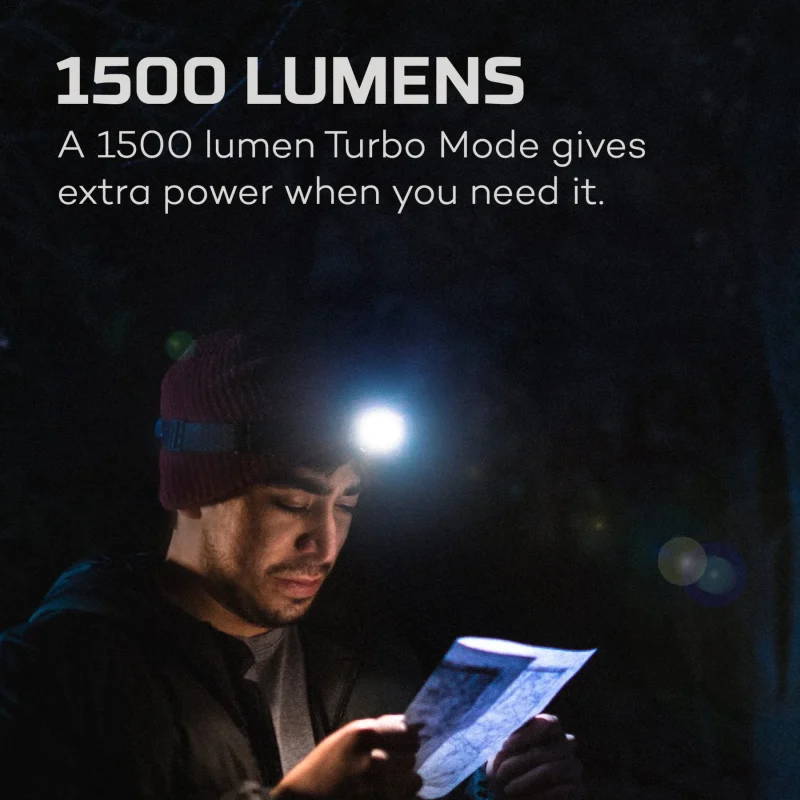 1500 LUMENS

A 1500 lumen Turbo Mode gives extra power when you need it.