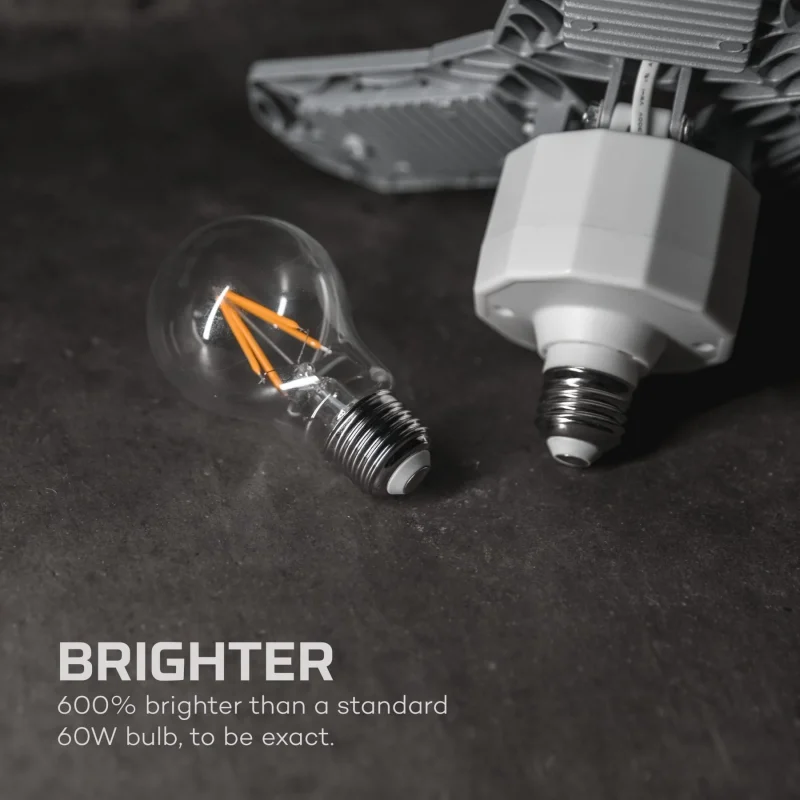 BRIGHTER
600% brighter than a standard 60W bulb, to be exact.