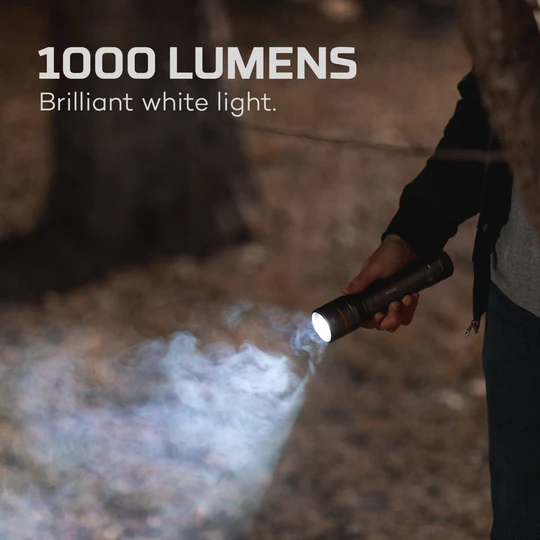 1000 LUMENS
Brilliant white light.