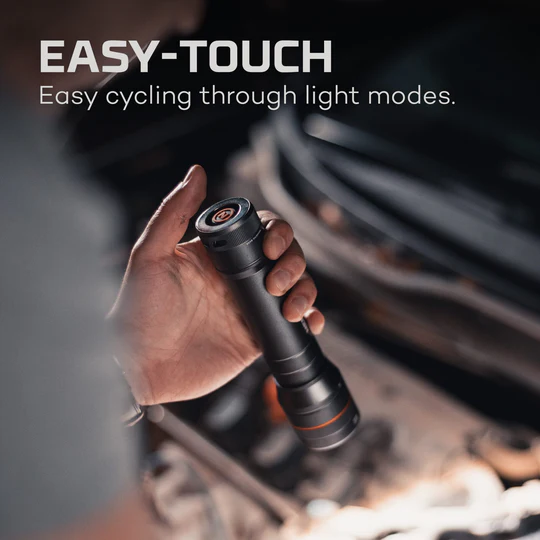 EASY-TOUCH

Easy cycling through light modes.