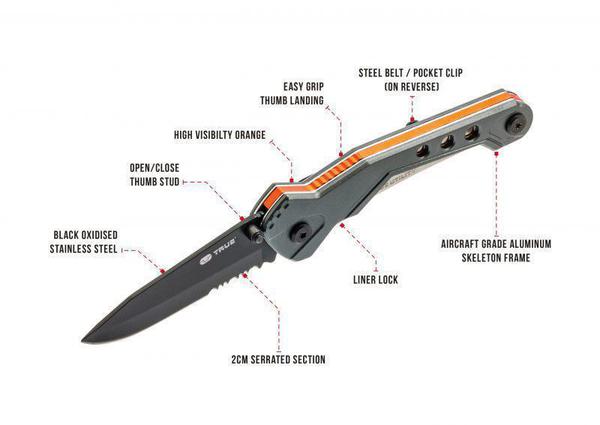 STEEL BELT / POCKET CLIP
(ON REVERSE)

EASY GRIP
THUMB LANDING

HIGH VISIBILTY ORANGE

OPEN/CLOSE
THUMB STUD

BLACK OXIDISED
STAINLESS STEEL

TRUE

AIRCRAFT GRADE ALUMINUM
SKELETON FRAME

LINER LOCK

2CM SERRATED SECTION